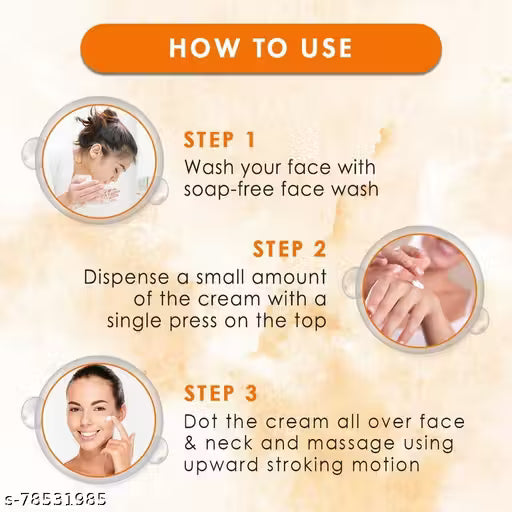 HOW TO USE

STEP 1
Wash your face with soap-free face wash

STEP 2
Dispense a small amount of the cream with a single press on the top

STEP 3
Dot the cream all over face & neck and massage using upward stroking motion

s-78531985