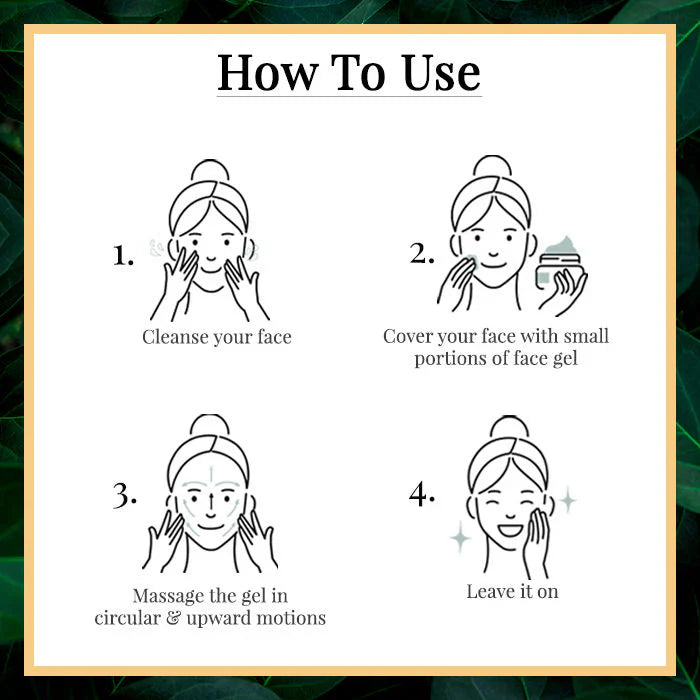 How To Use

1.

Cleanse your face

2.

Cover your face with small portions of face gel

3.

Massage the gel in circular & upward motions

4.

Leave it on