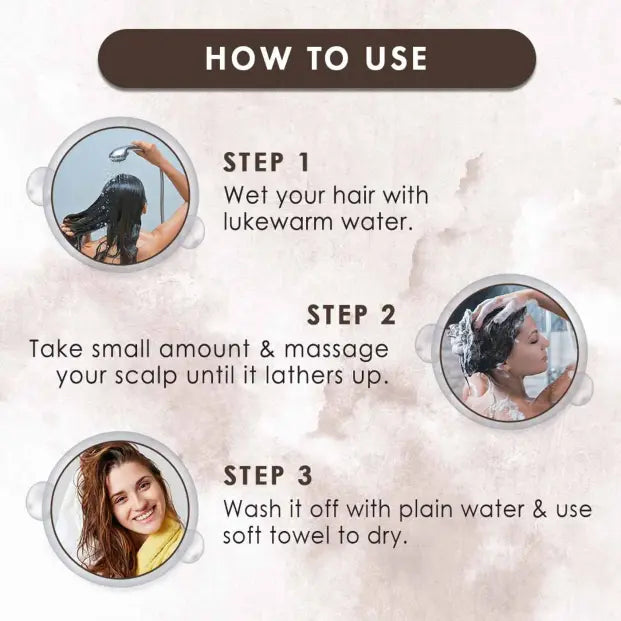 HOW TO USE

STEP 1
Wet your hair with lukewarm water.

STEP 2
Take small amount & massage your scalp until it lathers up.

STEP 3
Wash it off with plain water & use soft towel to dry.