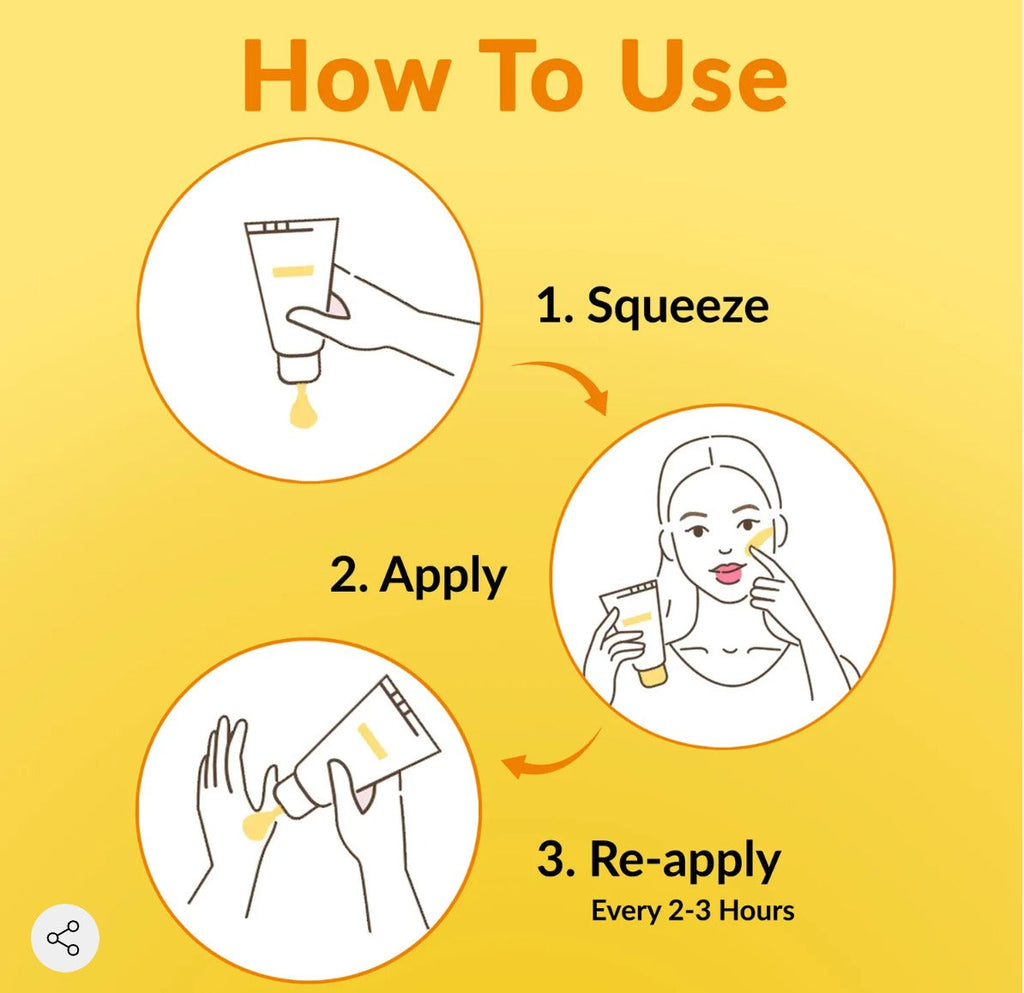 How To Use

1. Squeeze

2. Apply

3. Re-apply
Every 2-3 Hours