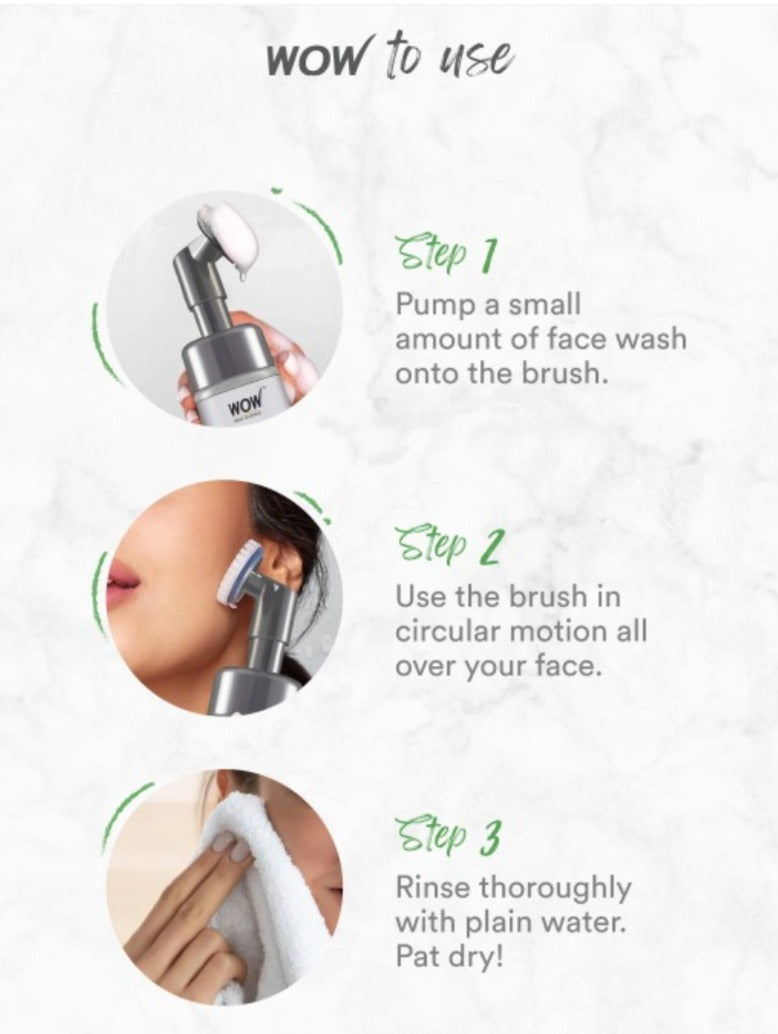 WOW to use

WOW

Step 1
Pump a small amount of face wash onto the brush.

Step 2
Use the brush in circular motion all over your face.

Step 3
Rinse thoroughly with plain water. Pat dry!