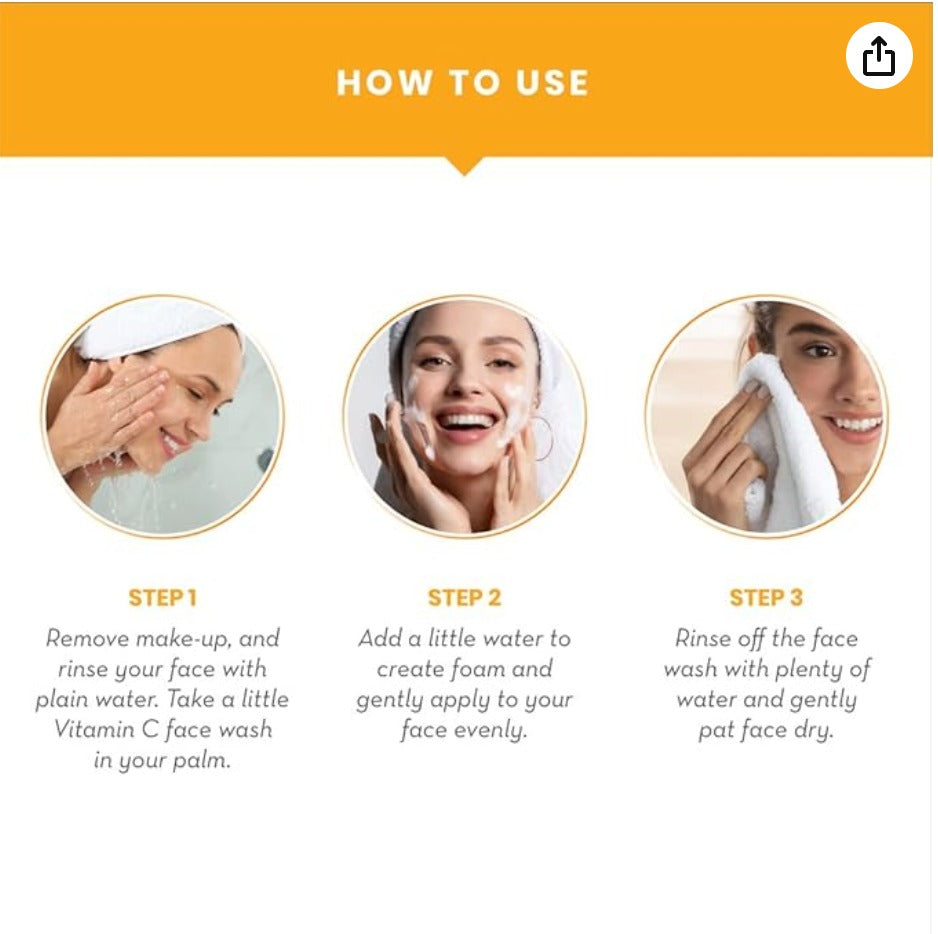 HOW TO USE

STEP 1

Remove make-up, and rinse your face with plain water. Take a little Vitamin C face wash in your palm.

STEP 2

Add a little water to create foam and gently apply to your face evenly.

STEP 3

Rinse off the face wash with plenty of water and gently pat face dry.